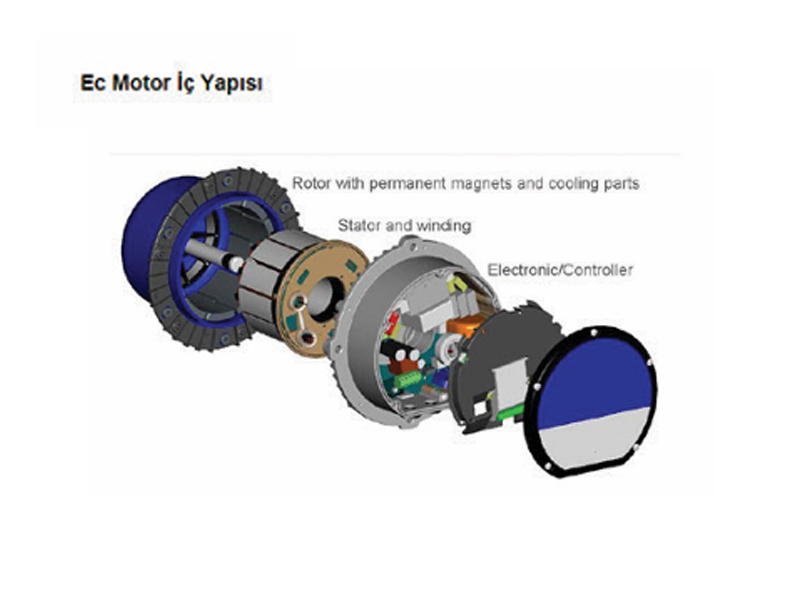 Ec Motor İç Yapısı

Rotor with permanent magnets and cooling parts

Stator and winding

Electronic/Controller